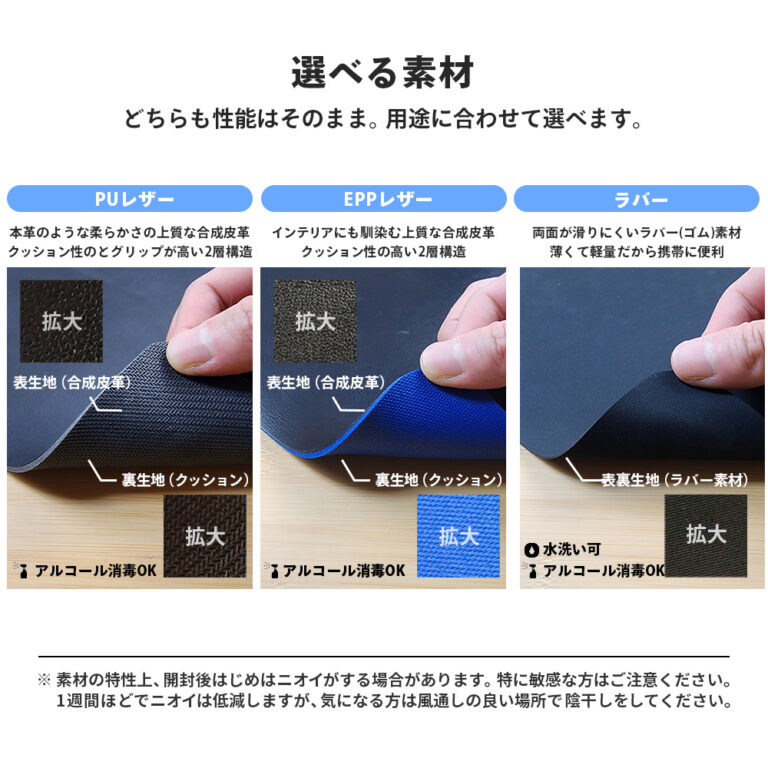 選べる素材

どちらも性能はそのまま。用途に合わせて選べます。

PUレザー

本革のような柔らかさの上質な合成皮革
クッション性のとグリップが高い2層構造

拡大

表生地（合成皮革）

裏生地（クッション）

拡大

アルコール消毒OK

EPPレザー

インテリアにも馴染む上質な合成皮革
クッション性の高い2層構造

拡大

表生地（合成皮革）

裏生地（クッション）

拡大

アルコール消毒OK

ラバー

両面が滑りにくいラバー(ゴム)素材
薄くて軽量だから携帯に便利

表裏生地（ラバー素材）

拡大

水洗い可

アルコール消毒OK

※ 素材の特性上、開封後はじめはニオイがする場合があります。特に敏感な方はご注意ください。
1週間ほどでニオイは低減しますが、気になる方は風通しの良い場所で陰干しをしてください。