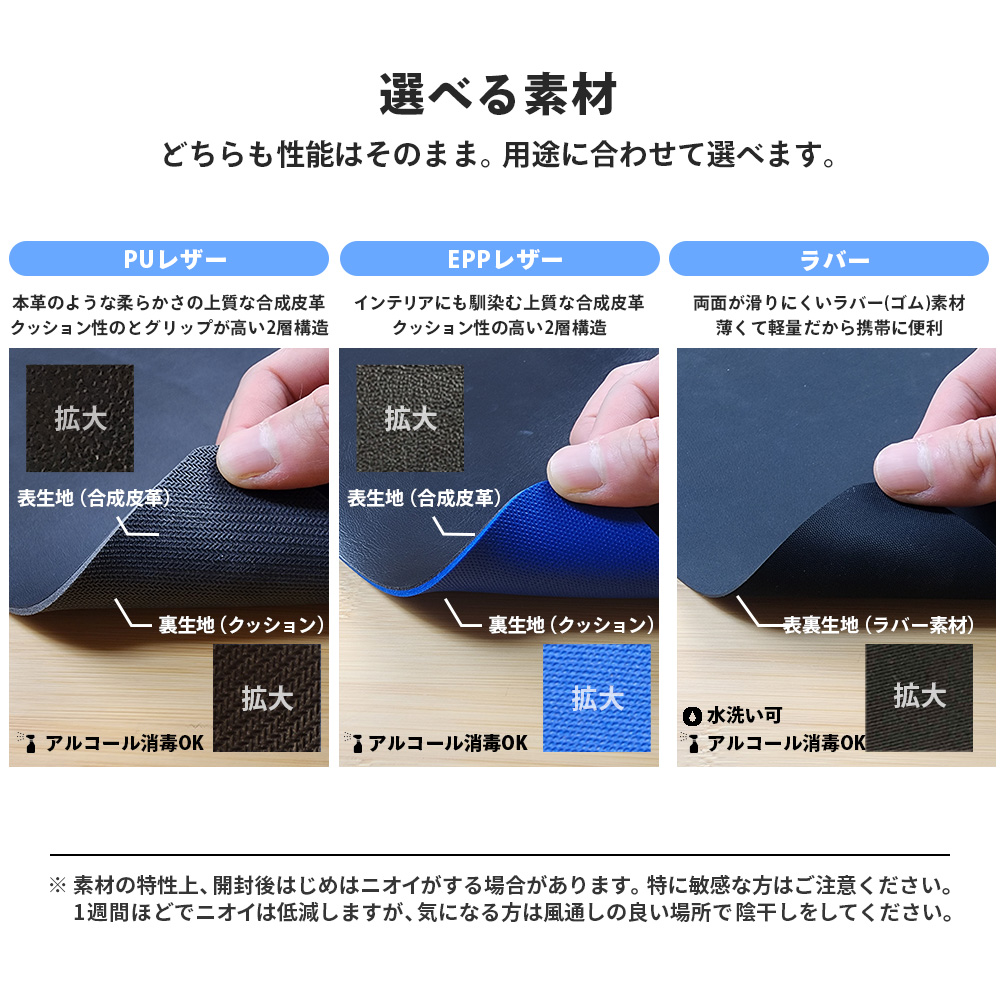 選べる素材
どちらも性能はそのまま。用途に合わせて選べます。

PUレザー
本革のような柔らかさの上質な合成皮革
クッション性のとグリップが高い2層構造
拡大
表生地（合成皮革）
裏生地（クッション）
拡大
アルコール消毒OK

EPPレザー
インテリアにも馴染む上質な合成皮革
クッション性の高い2層構造
拡大
表生地（合成皮革）
裏生地（クッション）
拡大
アルコール消毒OK

ラバー
両面が滑りにくいラバー(ゴム)素材
薄くて軽量だから携帯に便利
表裏生地（ラバー素材）
拡大
水洗い可
アルコール消毒OK

※ 素材の特性上、開封後はじめはニオイがする場合があります。特に敏感な方はご注意ください。
1週間ほどでニオイは低減しますが、気になる方は風通しの良い場所で陰干しをしてください。