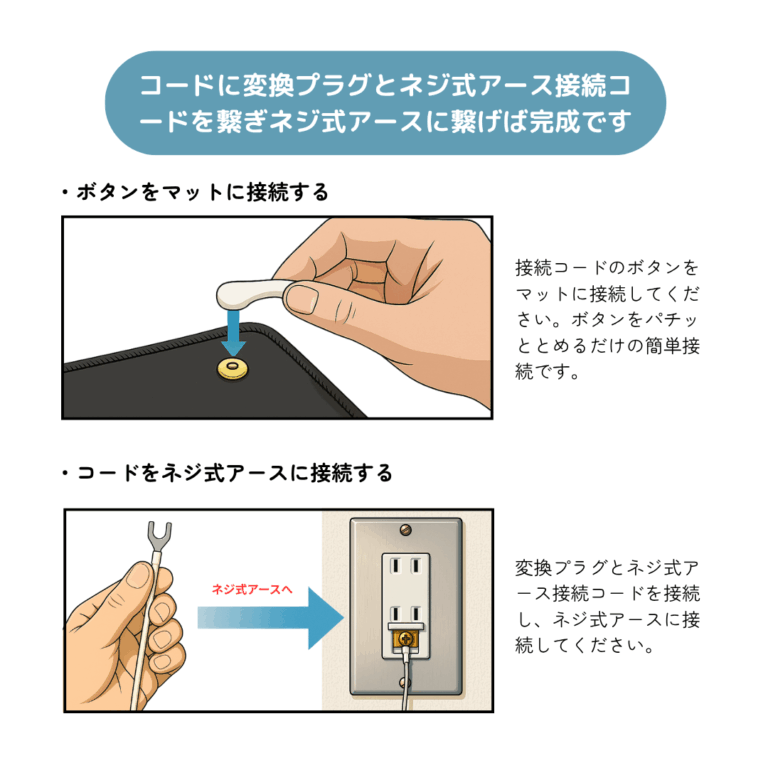 コードに変換プラグとネジ式アース接続コードを繋ぎネジ式アースに繋げば完成です

・ボタンをマットに接続する

接続コードのボタンをマットに接続してください。ボタンをパチッととめるだけの簡単接続です。

・コードをネジ式アースに接続する

ネジ式アースへ

変換プラグとネジ式アース接続コードを接続し、ネジ式アースに接続してください。